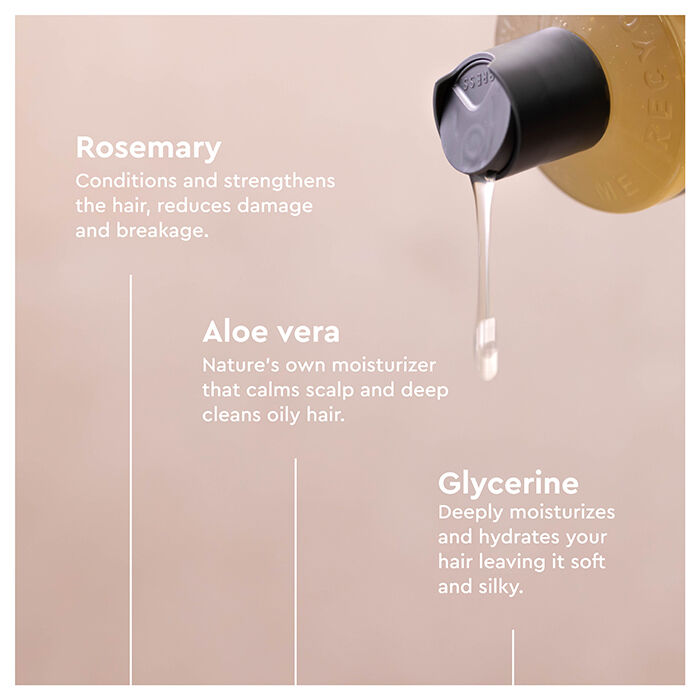 PRESS

Rosemary
Conditions and strengthens the hair, reduces damage and breakage.

Aloe vera
Nature's own moisturizer that calms scalp and deep cleans oily hair.

Glycerine
Deeply moisturizes and hydrates your hair leaving it soft and silky.