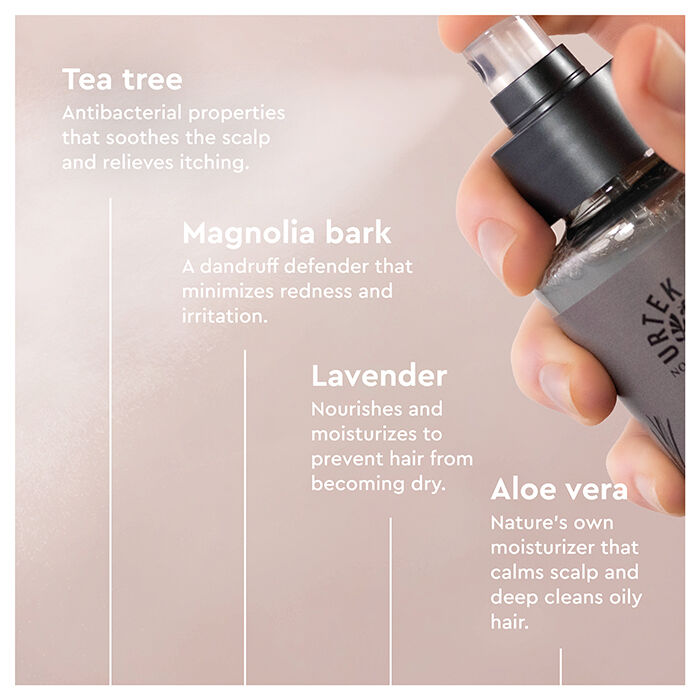 Tea tree
Antibacterial properties that soothes the scalp and relieves itching.

Magnolia bark
A dandruff defender that minimizes redness and irritation.

Lavender
Nourishes and moisturizes to prevent hair from becoming dry.

Aloe vera
Nature's own moisturizer that calms scalp and deep cleans oily hair.

URTEK
NO